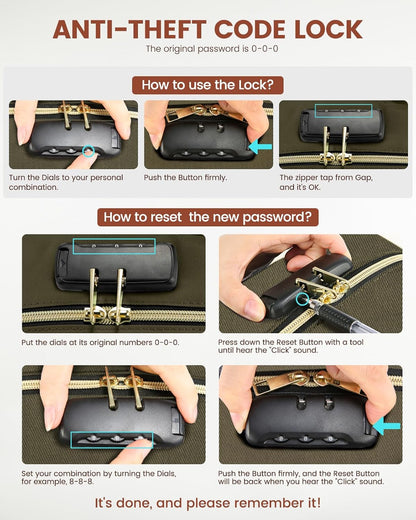 ANTI-THEFT CODE LOCK
The original password is 0-0-0

How to use the Lock?

Turn the Dials to your personal combination.

Push the Button firmly.

The zipper tap from Gap, and it's OK.

How to reset the new password?

Put the dials at its original numbers 0-0-0.

Press down the Reset Button with a tool until hear the "Click" sound.

Set your combination by turning the Dials, for example, 8-8-8.

Push the Button firmly, and the Reset Button will be back when you hear the "Click" sound.

It's done, and please remember it!