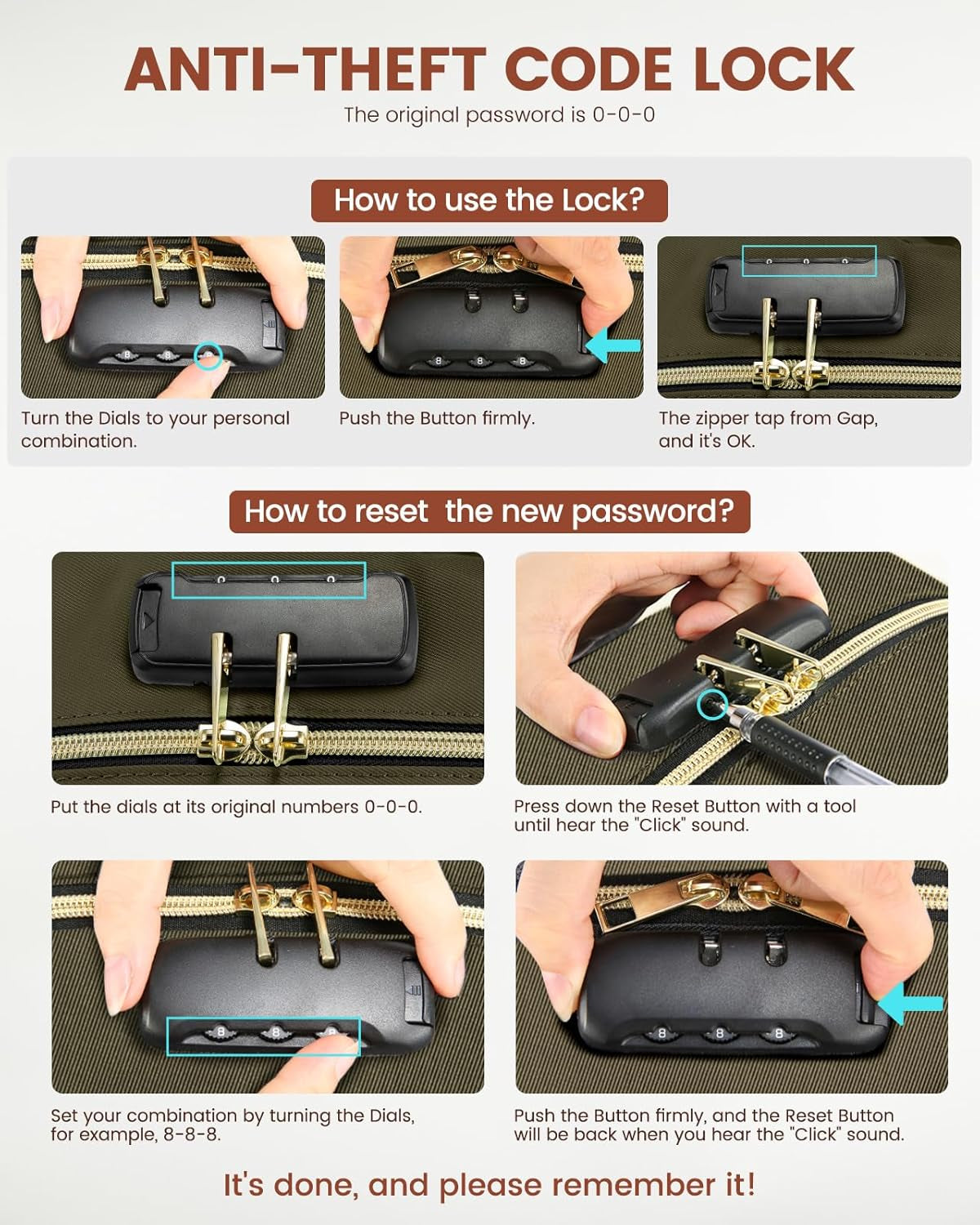 ANTI-THEFT CODE LOCK

The original password is 0-0-0

How to use the Lock?

Turn the Dials to your personal combination.

Push the Button firmly.

The zipper tap from Gap, and it's OK.

How to reset the new password?

Put the dials at its original numbers 0-0-0.

Press down the Reset Button with a tool until hear the "Click" sound.

Set your combination by turning the Dials, for example, 8-8-8.

Push the Button firmly, and the Reset Button will be back when you hear the "Click" sound.

It's done, and please remember it!